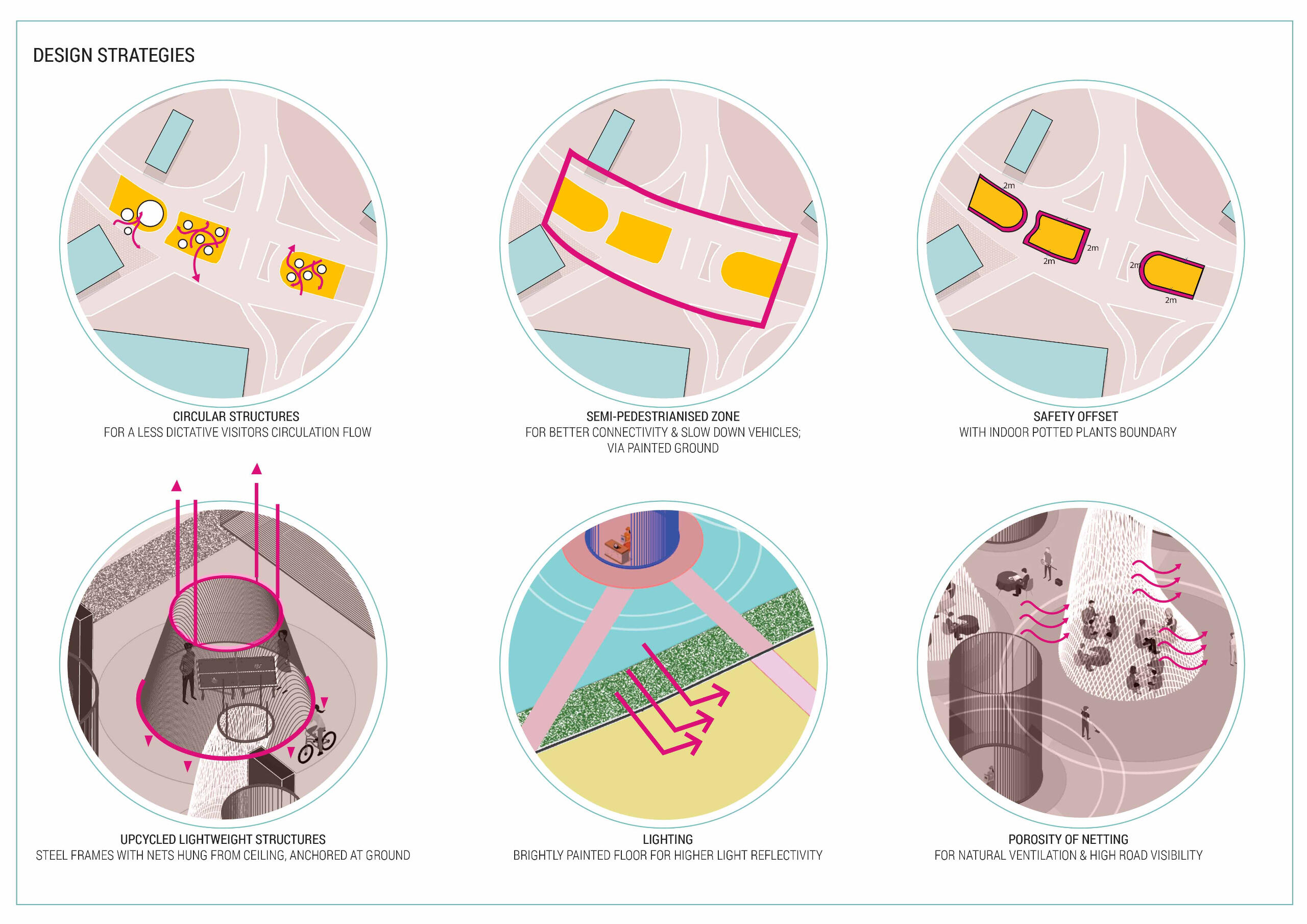 DESIGN STRATEGIES

CIRCULAR STRUCTURES
FOR A LESS DICTATIVE VISITORS CIRCULATION FLOW

SEMI-PEDESTRIANISED ZONE
FOR BETTER CONNECTIVITY & SLOW DOWN VEHICLES; VIA PAINTED GROUND

2m
2m
2m
2m
2m

SAFETY OFFSET
WITH INDOOR POTTED PLANTS BOUNDARY

UPCYCLED LIGHTWEIGHT STRUCTURES
STEEL FRAMES WITH NETS HUNG FROM CEILING, ANCHORED AT GROUND

LIGHTING
BRIGHTLY PAINTED FLOOR FOR HIGHER LIGHT REFLECTIVITY

POROSITY OF NETTING
FOR NATURAL VENTILATION & HIGH ROAD VISIBILITY